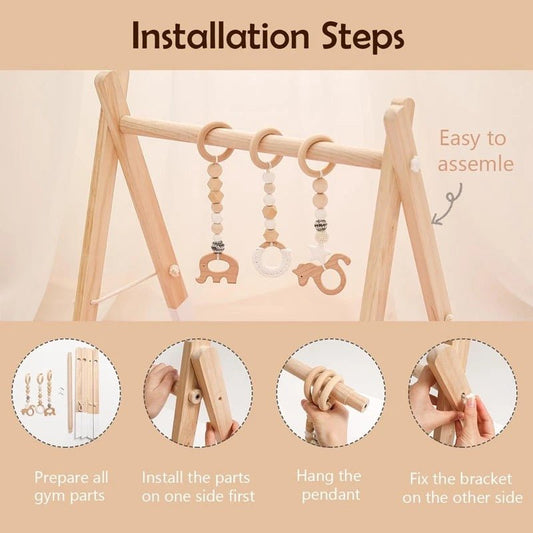 Installation Steps

Easy to assemle

Prepare all gym parts

Install the parts on one side first

Hang the pendant

Fix the bracket on the other side